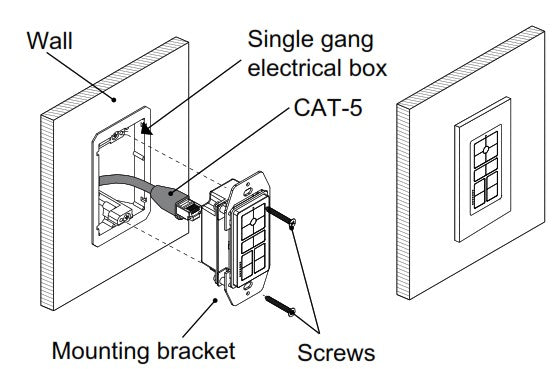 Wall

Single gang electrical box

CAT-5

Mounting bracket

Screws