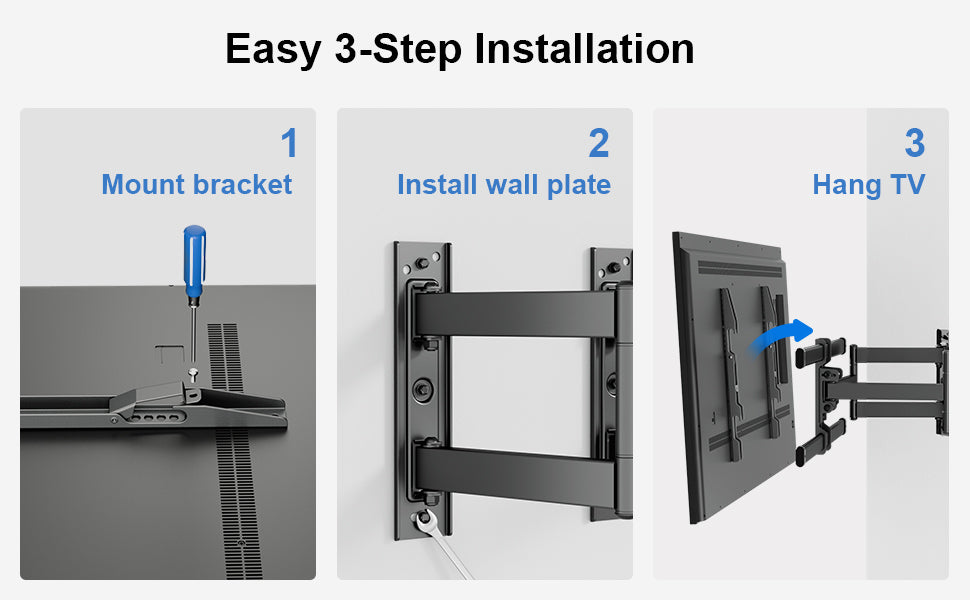 Easy 3-Step Installation

1
Mount bracket

2
Install wall plate

3
Hang TV